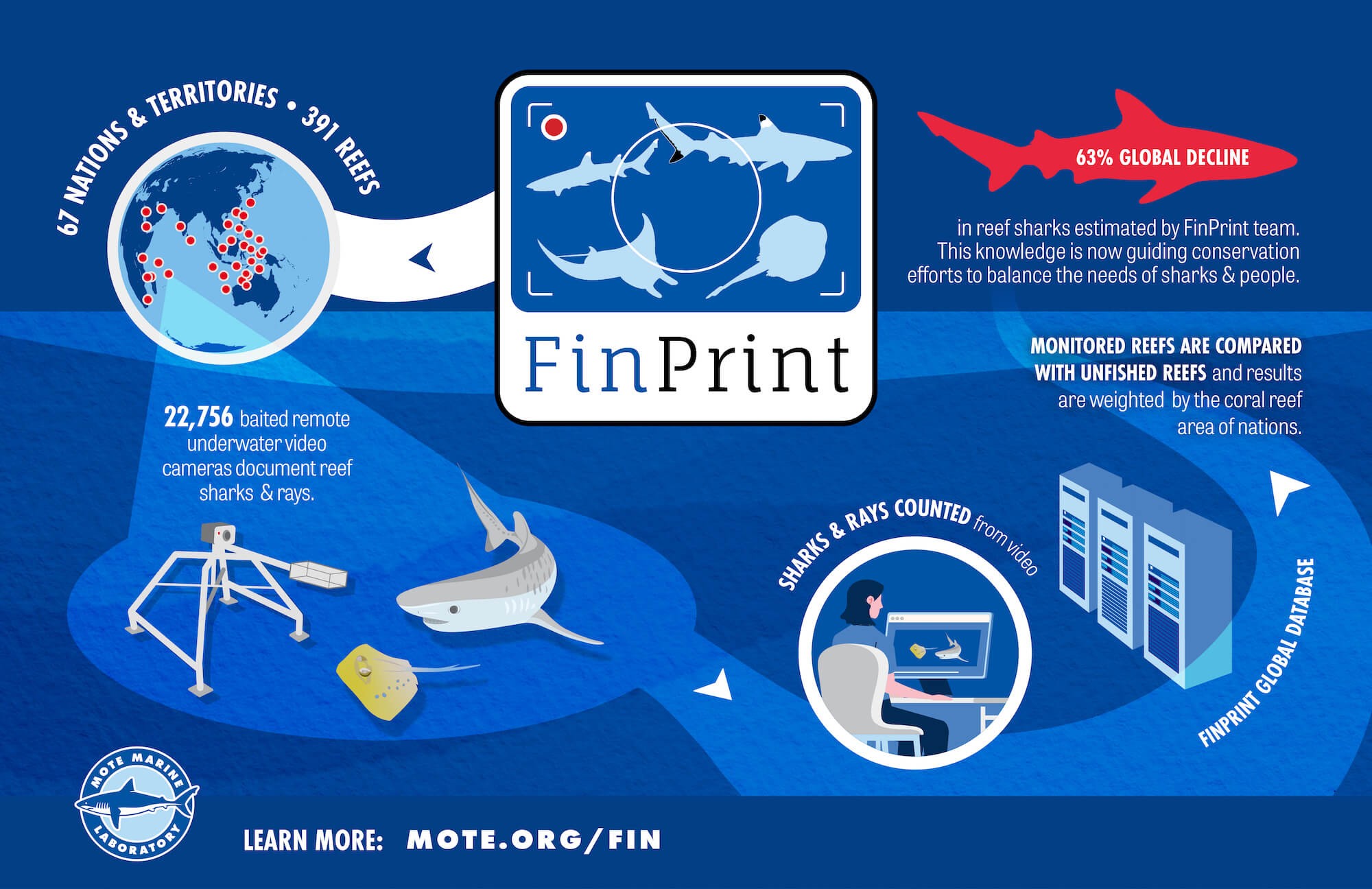 67 NATIONS & TERRITORIES • 391 REEFS

FinPrint

63% GLOBAL DECLINE

in reef sharks estimated by FinPrint team. This knowledge is now guiding conservation efforts to balance the needs of sharks & people.

MONITORED REEFS ARE COMPARED WITH UNFISHED REEFS and results are weighted by the coral reef area of nations.

22,756 baited remote underwater video cameras document reef sharks & rays.

SHARKS & RAYS COUNTED from video

FINPRINT GLOBAL DATABASE

MOTE MARINE LABORATORY

LEARN MORE: MOTE.ORG/FIN